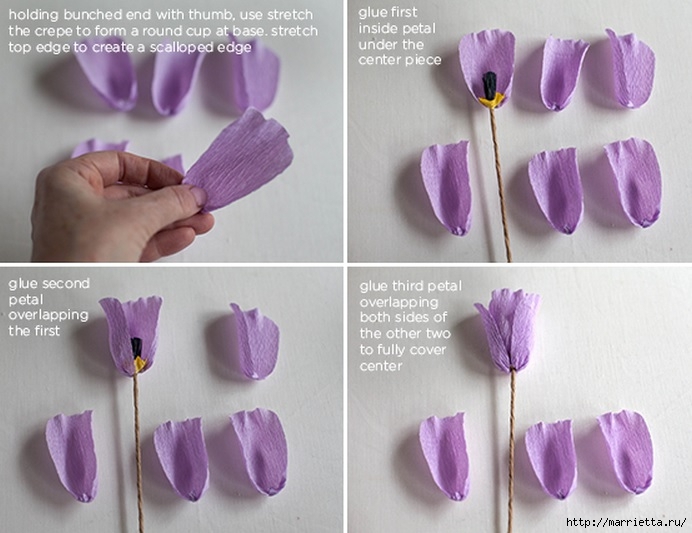 holding bunched end with thumb, use stretch the crepe to form a round cup at base. stretch top edge to create a scalloped edge

glue first inside petal under the center piece

glue second petal overlapping the first

glue third petal overlapping both sides of the other two to fully cover center

http://marrietta.ru/